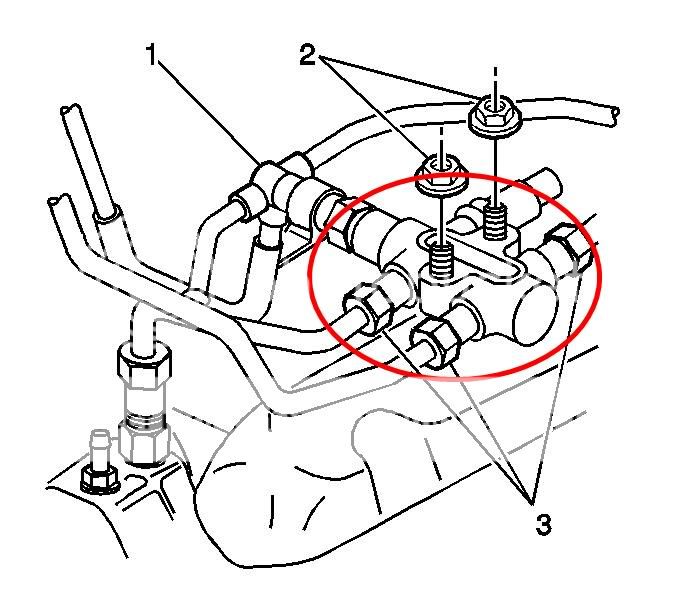 1
2
3